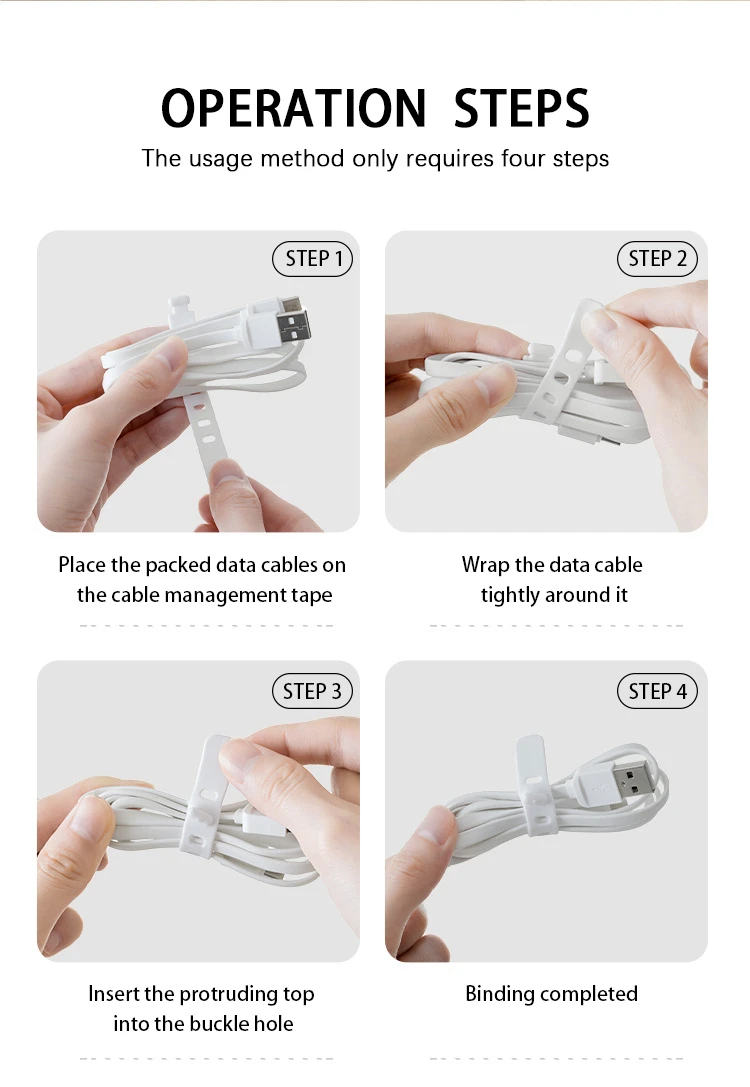 OPERATION STEPS

The usage method only requires four steps

STEP 1

Place the packed data cables on the cable management tape

STEP 2

Wrap the data cable tightly around it

STEP 3

Insert the protruding top into the buckle hole

STEP 4

Binding completed