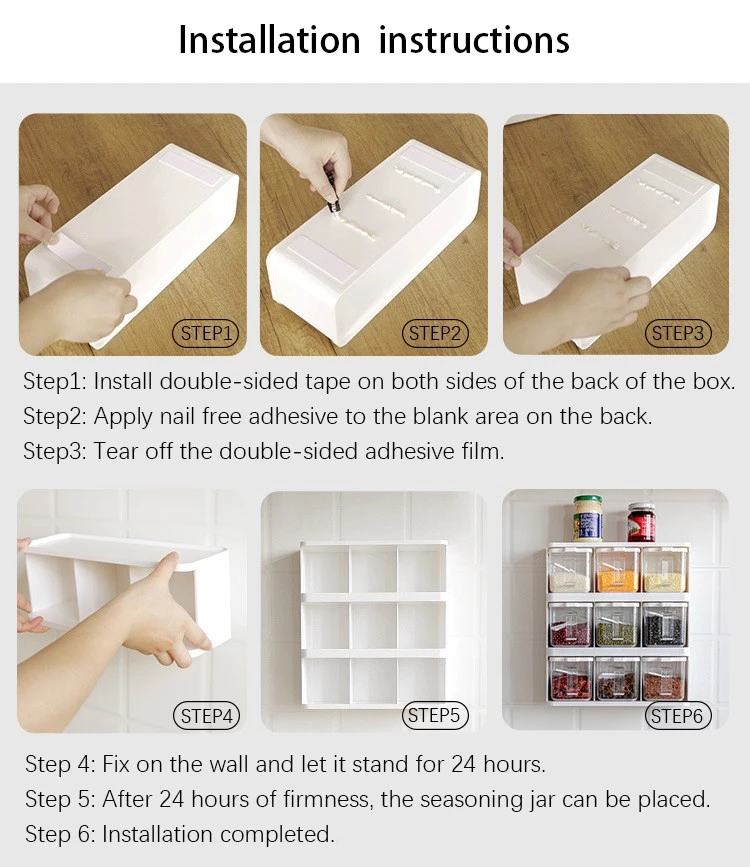 Installation instructions

STEP1

STEP2

STEP3

Step1: Install double-sided tape on both sides of the back of the box.
Step2: Apply nail free adhesive to the blank area on the back.
Step3: Tear off the double-sided adhesive film.

STEP4

STEP5

STEP6

Step 4: Fix on the wall and let it stand for 24 hours.
Step 5: After 24 hours of firmness, the seasoning jar can be placed.
Step 6: Installation completed.