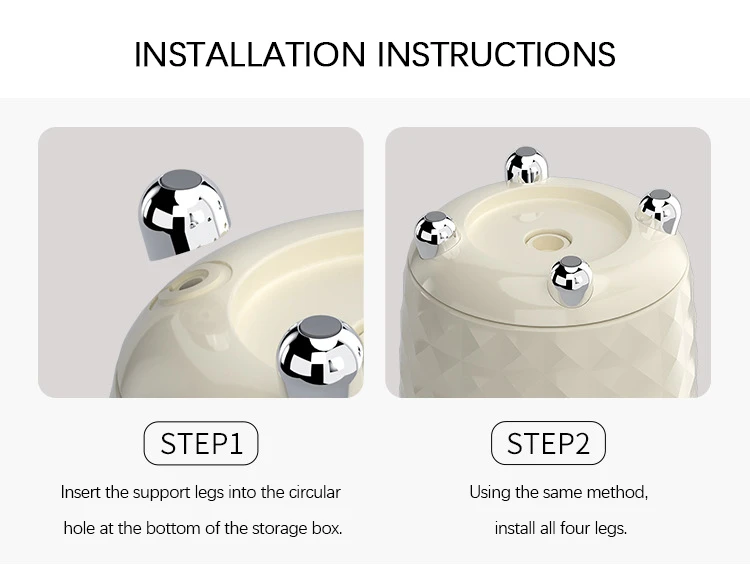 INSTALLATION INSTRUCTIONS

STEP1

Insert the support legs into the circular hole at the bottom of the storage box.

STEP2

Using the same method, install all four legs.