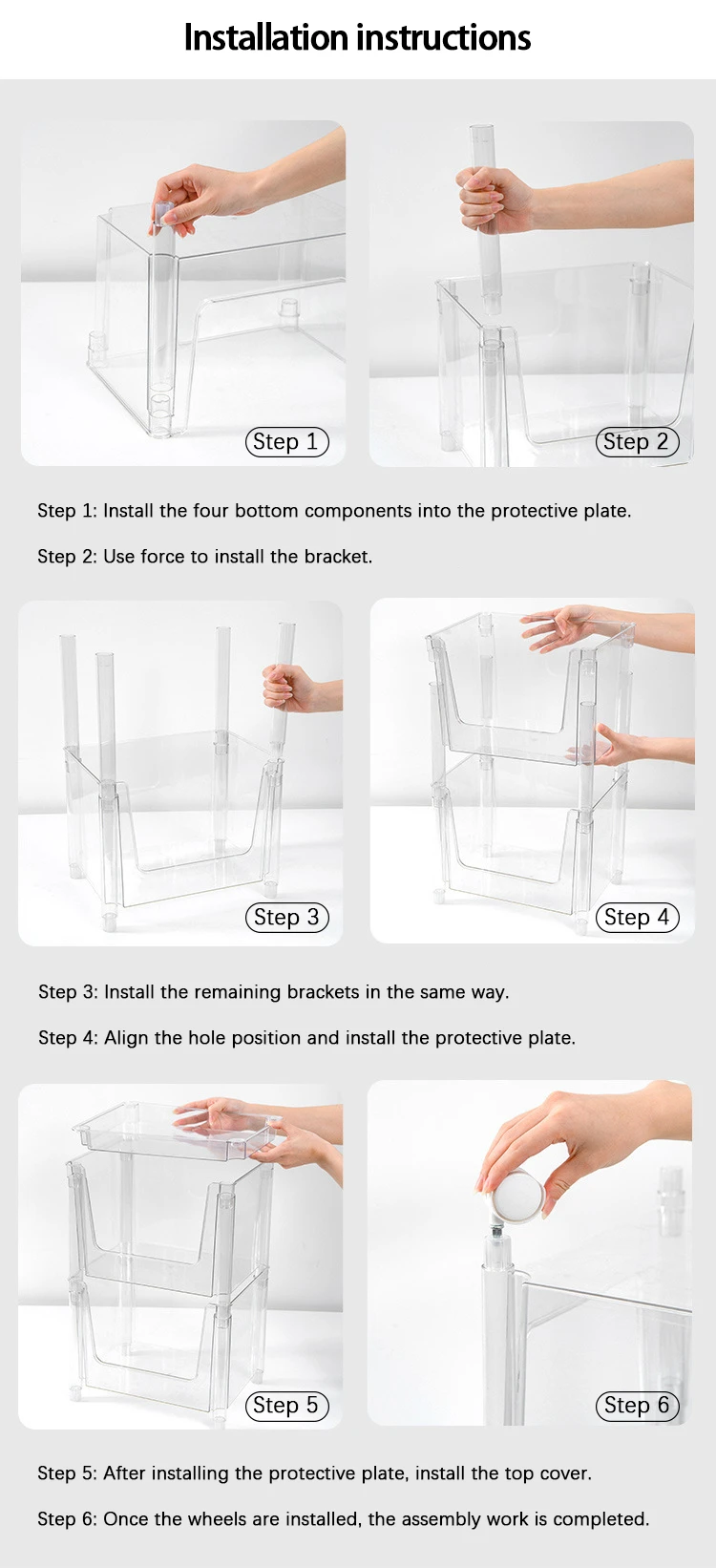 Installation instructions

Step 1

Step 2

Step 1: Install the four bottom components into the protective plate.

Step 2: Use force to install the bracket.

Step 3

Step 4

Step 3: Install the remaining brackets in the same way.

Step 4: Align the hole position and install the protective plate.

Step 5

Step 6

Step 5: After installing the protective plate, install the top cover.

Step 6: Once the wheels are installed, the assembly work is completed.